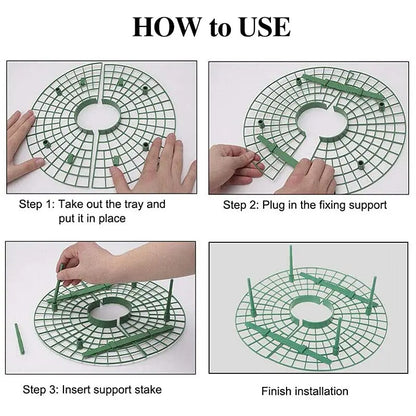 HOW to USE

Step 1: Take out the tray and put it in place

Step 2: Plug in the fixing support

Step 3: Insert support stake

Finish installation